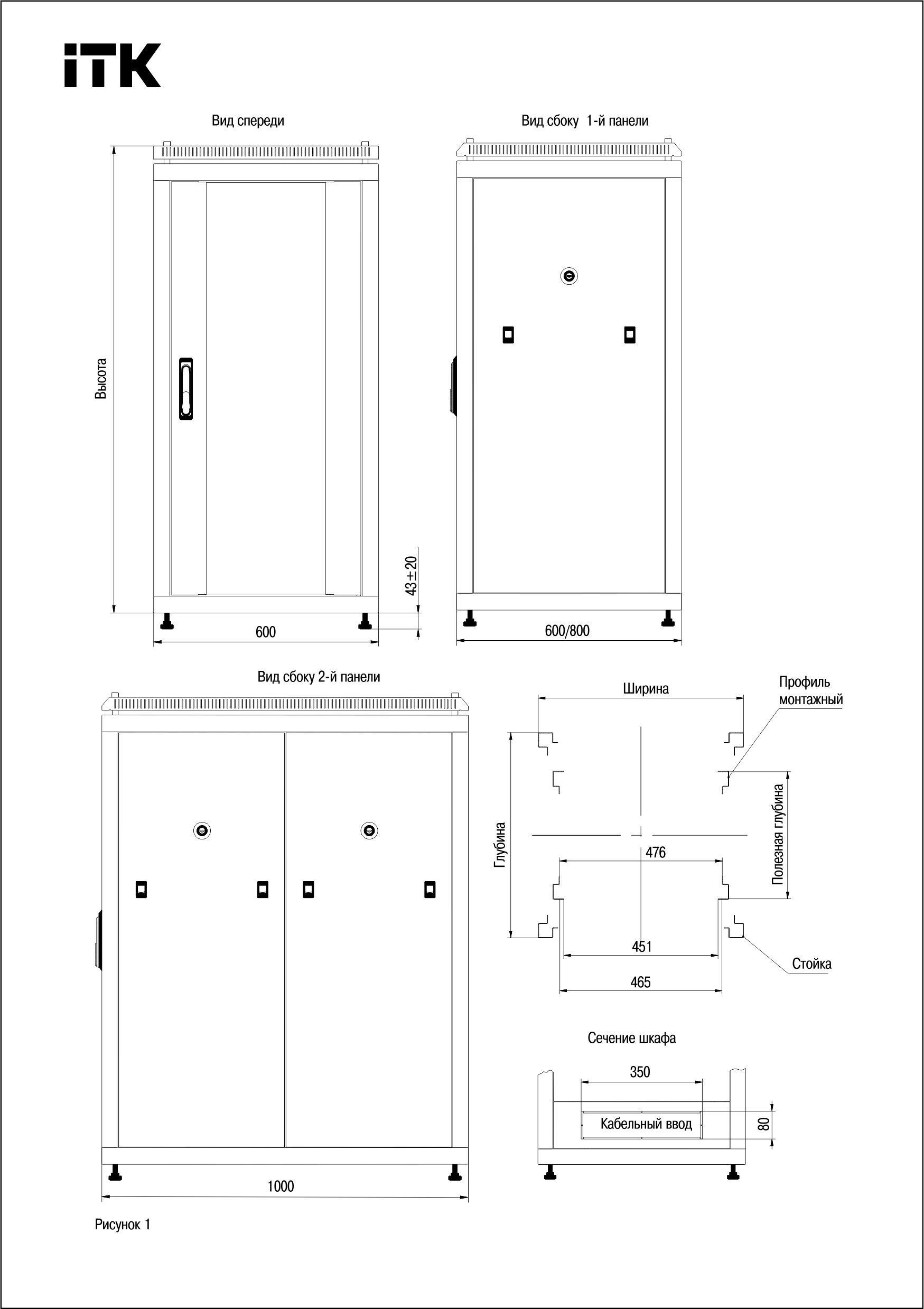 ITK

Вид спереди

Высота

43±20

600

Вид сбоку 1-й панели

600/800

Вид сбоку 2-й панели

1000

Ширина

Профиль монтажный

Глубина

Полезная глубина

476

451

465

Стойка

Сечение шкафа

350

Кабельный ввод

80

Рисунок 1