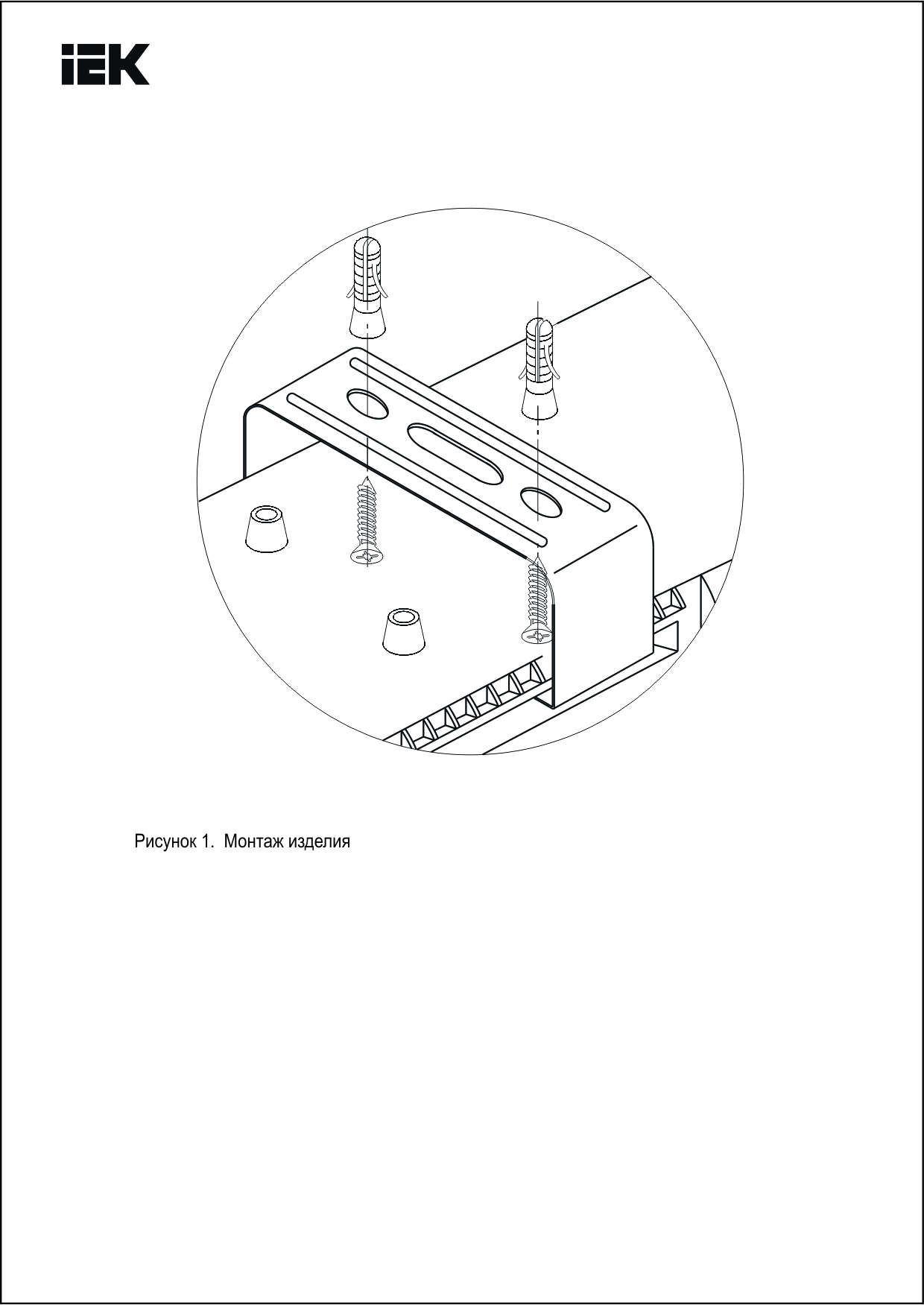 IEK

Рисунок 1. Монтаж изделия