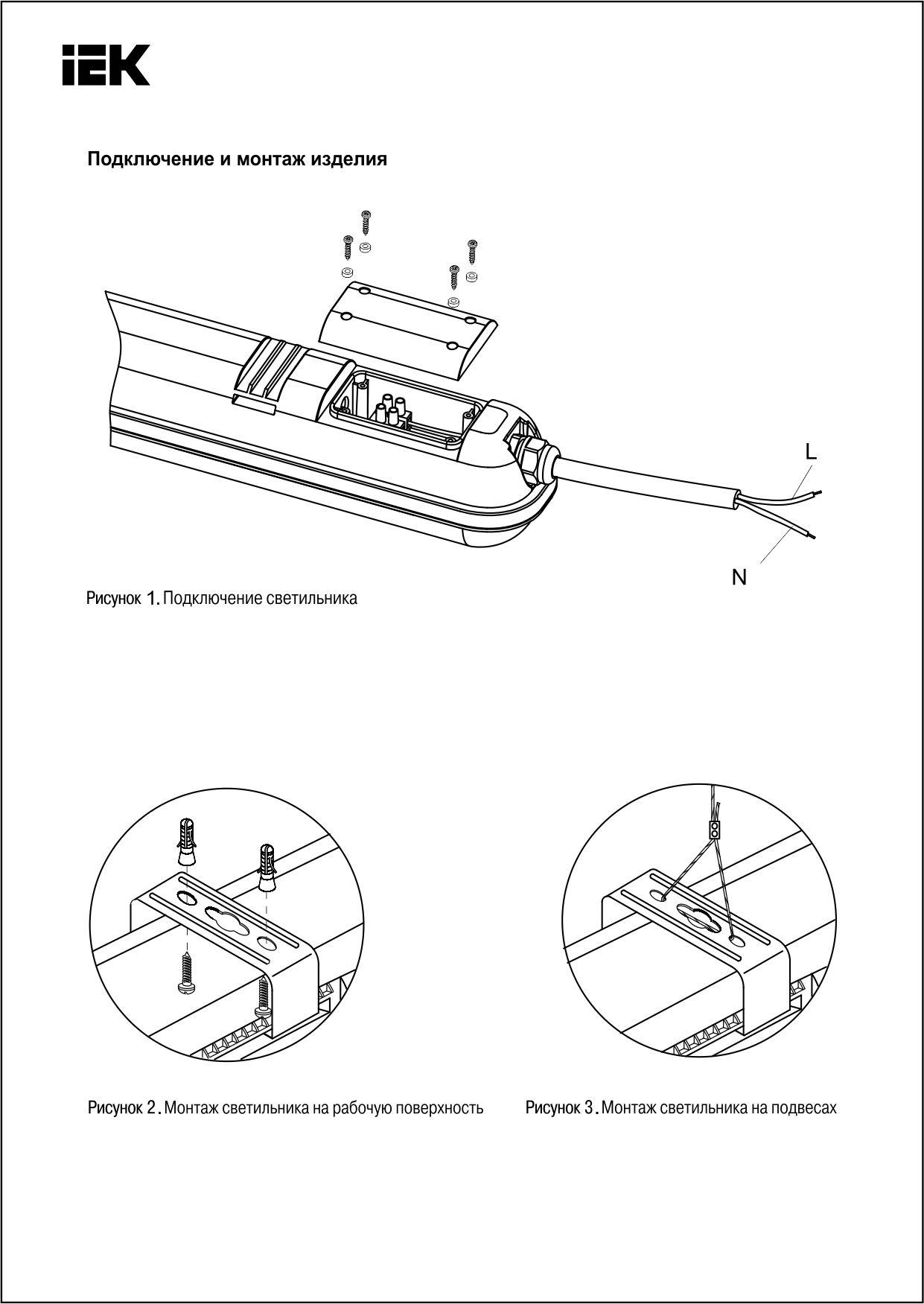 IEK

Подключение и монтаж изделия

L

N

Рисунок 1. Подключение светильника

Рисунок 2. Монтаж светильника на рабочую поверхность

Рисунок 3. Монтаж светильника на подвесах