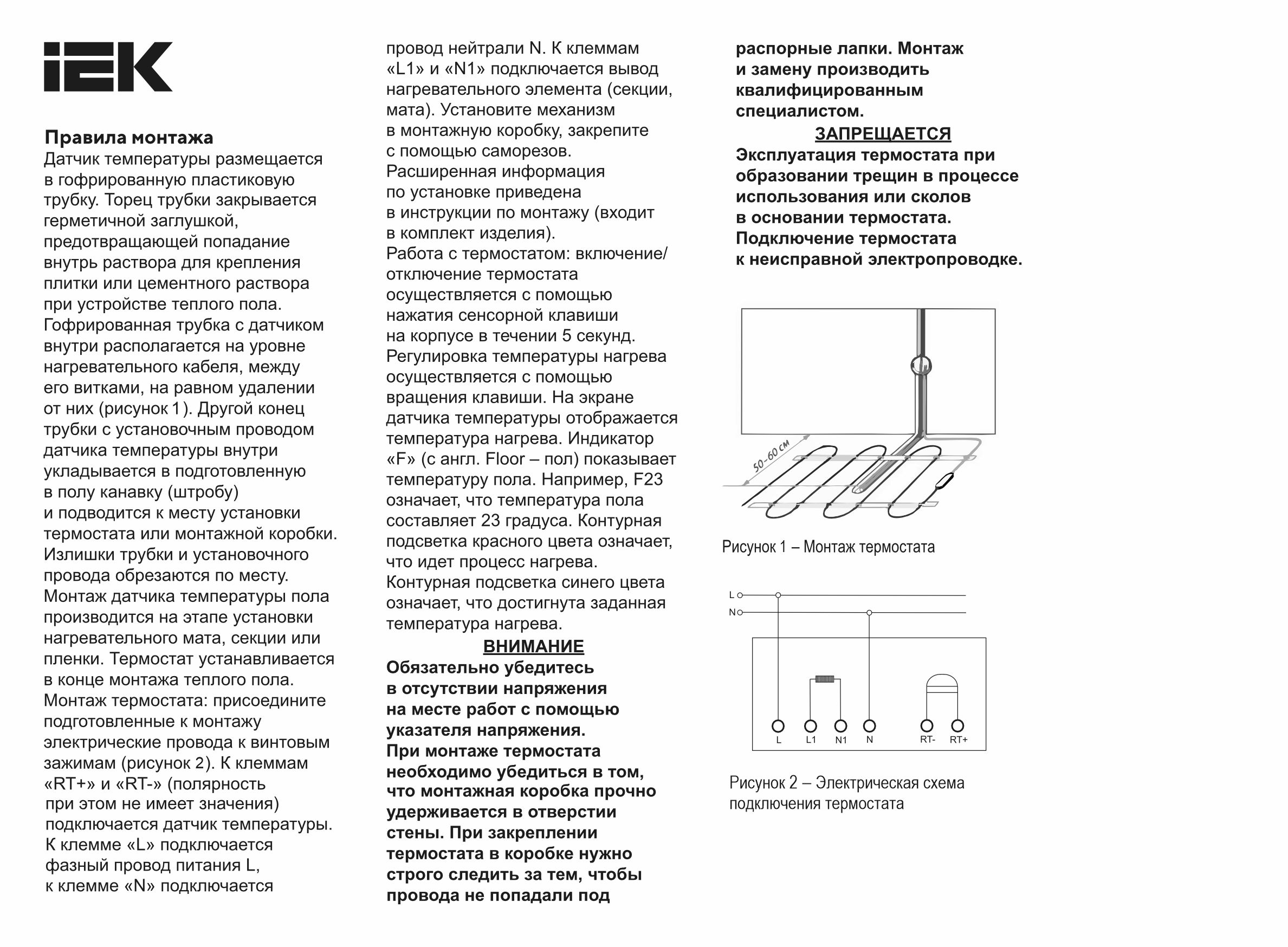 IEK

Правила монтажа
Датчик температуры размещается в гофрированную пластиковую трубку. Торец трубки закрывается герметичной заглушкой, предотвращающей попадание внутрь раствора для крепления плитки или цементного раствора при устройстве теплого пола. Гофрированная трубка с датчиком внутри располагается на уровне нагревательного кабеля, между его витками, на равном удалении от них (рисунок 1). Другой конец трубки с установочным проводом датчика температуры внутри укладывается в подготовленную в полу канавку (штробу) и подводится к месту установки термостата или монтажной коробки. Излишки трубки и установочного провода обрезаются по месту. Монтаж датчика температуры пола производится на этапе установки нагревательного мата, секции или пленки. Термостат устанавливается в конце монтажа теплого пола. Монтаж термостата: присоедините подготовленные к монтажу электрические провода к винтовым зажимам (рисунок 2). К клеммам «RT+» и «RT-» (полярность при этом не имеет значения) подключается датчик температуры. К клемме «L» подключается фазный провод питания L, к клемме «N» подключается провод нейтрали N. К клеммам «L1» и «N1» подключается вывод нагревательного элемента (секции, мата). Установите механизм в монтажную коробку, закрепите с помощью саморезов. Расширенная информация по установке приведена в инструкции по монтажу (входит в комплект изделия). Работа с термостатом: включение/отключение термостата осуществляется с помощью нажатия сенсорной клавиши на корпусе в течении 5 секунд. Регулировка температуры нагрева осуществляется с помощью вращения клавиши. На экране датчика температуры отображается температура нагрева. Индикатор «F» (с англ. Floor – пол) показывает температуру пола. Например, F23 означает, что температура пола составляет 23 градуса. Контурная подсветка красного цвета означает, что идет процесс нагрева. Контурная подсветка синего цвета означает, что достигнута заданная температура нагрева.

ВНИМАНИЕ
Обязательно убедитесь в отсутствии напряжения на месте работ с помощью указателя напряжения. При монтаже термостата необходимо убедиться в том, что монтажная коробка прочно удерживается в отверстии стены. При закреплении термостата в коробке нужно строго следить за тем, чтобы провода не попадали под распорные лапки. Монтаж и замену производить квалифицированным специалистом.

ЗАПРЕЩАЕТСЯ
Эксплуатация термостата при образовании трещин в процессе использования или сколов в основании термостата. Подключение термостата к неисправной электропроводке.

50-60 см

Рисунок 1 – Монтаж термостата

L
N
L L1 N1 N RT- RT+

Рисунок 2 – Электрическая схема подключения термостата