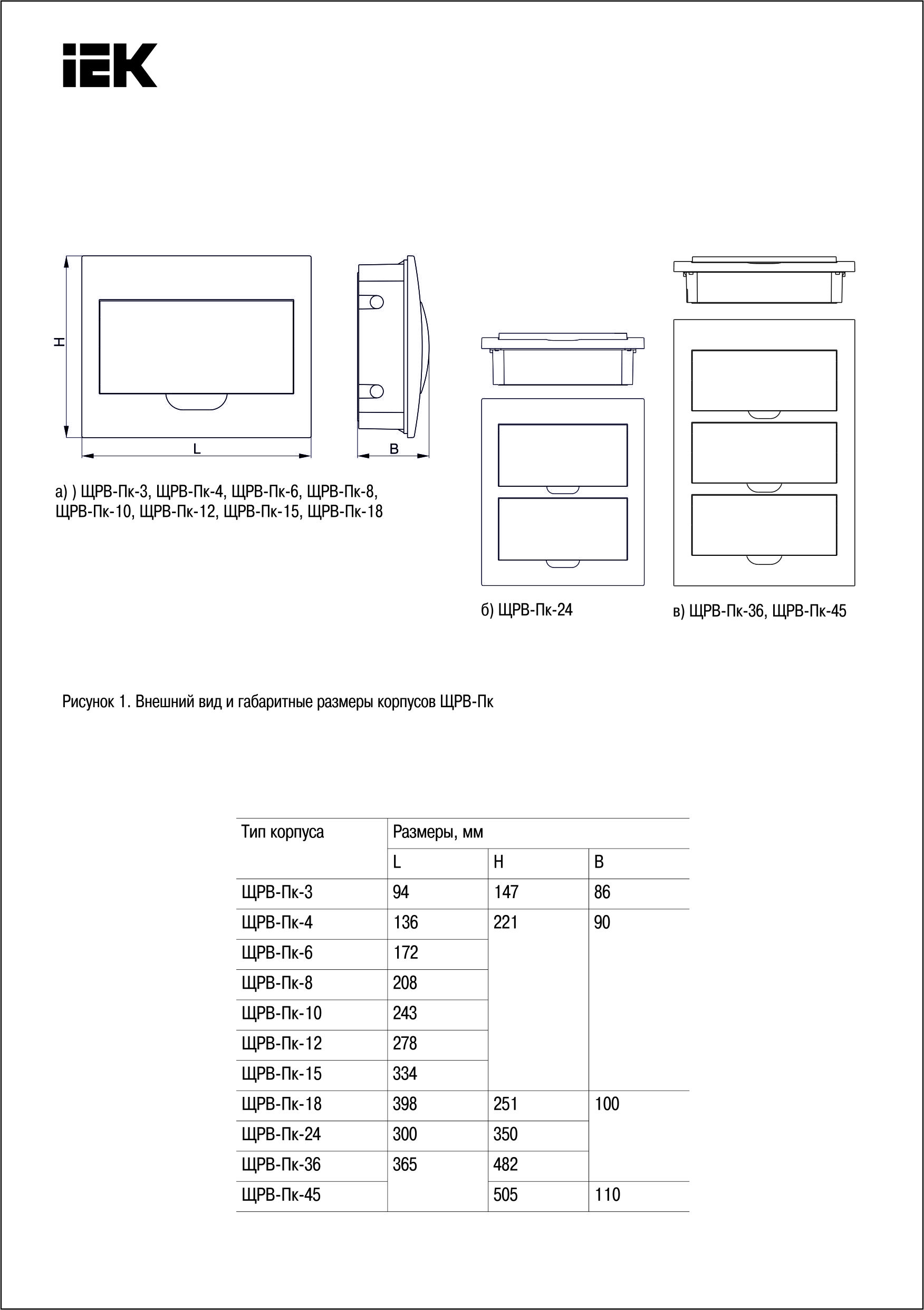 IEK

H

L

B

а) ) ЩРВ-Пк-3, ЩРВ-Пк-4, ЩРВ-Пк-6, ЩРВ-Пк-8, ЩРВ-Пк-10, ЩРВ-Пк-12, ЩРВ-Пк-15, ЩРВ-Пк-18

б) ЩРВ-Пк-24

в) ЩРВ-Пк-36, ЩРВ-Пк-45

Рисунок 1. Внешний вид и габаритные размеры корпусов ЩРВ-Пк

| Тип корпуса | Размеры, мм | | |
|---|---|---|---|
| | L | H | B |
| ЩРВ-Пк-3 | 94 | 147 | 86 |
| ЩРВ-Пк-4 | 136 | 221 | 90 |
| ЩРВ-Пк-6 | 172 | | |
| ЩРВ-Пк-8 | 208 | | |
| ЩРВ-Пк-10 | 243 | | |
| ЩРВ-Пк-12 | 278 | | |
| ЩРВ-Пк-15 | 334 | | |
| ЩРВ-Пк-18 | 398 | 251 | 100 |
| ЩРВ-Пк-24 | 300 | 350 | |
| ЩРВ-Пк-36 | 365 | 482 | |
| ЩРВ-Пк-45 | | 505 | 110 |