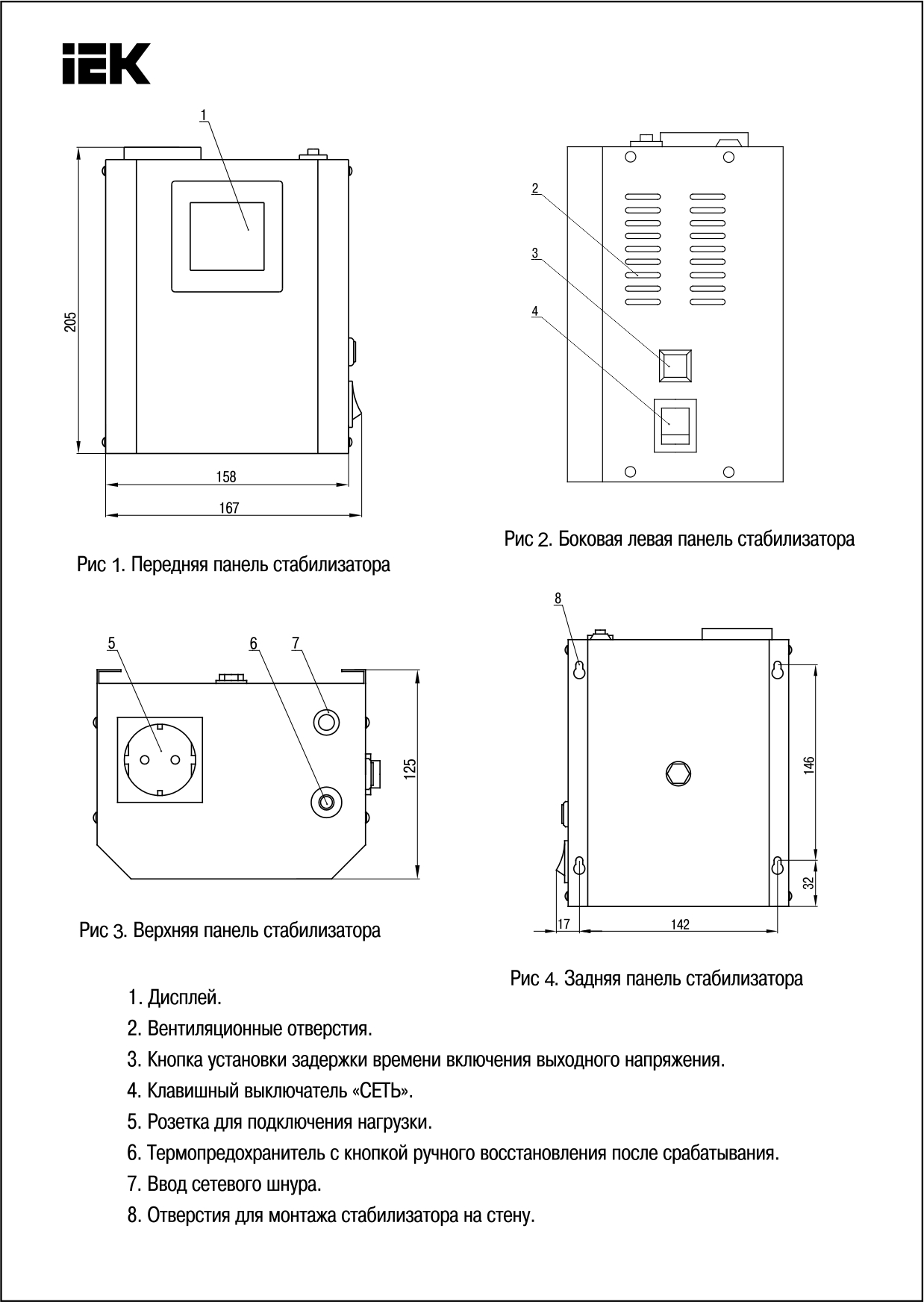 IEK

1

205

158

167

Рис 1. Передняя панель стабилизатора

2

3

4

Рис 2. Боковая левая панель стабилизатора

5

6

7

125

Рис 3. Верхняя панель стабилизатора

8

146

32

17

142

Рис 4. Задняя панель стабилизатора

1. Дисплей.

2. Вентиляционные отверстия.

3. Кнопка установки задержки времени включения выходного напряжения.

4. Клавишный выключатель «СЕТЬ».

5. Розетка для подключения нагрузки.

6. Термопредохранитель с кнопкой ручного восстановления после срабатывания.

7. Ввод сетевого шнура.

8. Отверстия для монтажа стабилизатора на стену.