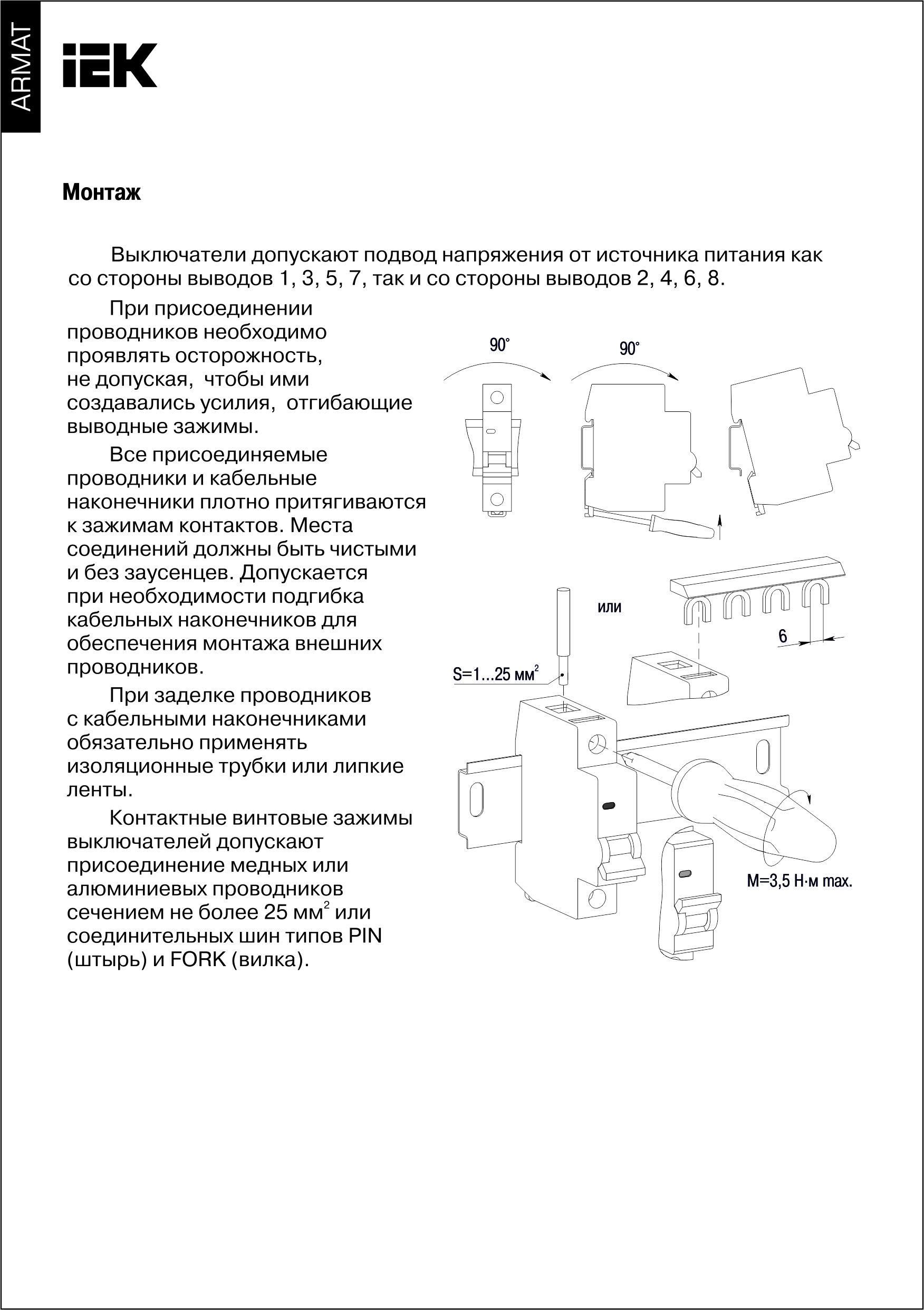 ARMAT

IEK

Монтаж

Выключатели допускают подвод напряжения от источника питания как со стороны выводов 1, 3, 5, 7, так и со стороны выводов 2, 4, 6, 8.

При присоединении проводников необходимо проявлять осторожность, не допуская, чтобы ими создавались усилия, отгибающие выводные зажимы.

Все присоединяемые проводники и кабельные наконечники плотно притягиваются к зажимам контактов. Места соединений должны быть чистыми и без заусенцев. Допускается при необходимости подгибка кабельных наконечников для обеспечения монтажа внешних проводников.

При заделке проводников с кабельными наконечниками обязательно применять изоляционные трубки или липкие ленты.

Контактные винтовые зажимы выключателей допускают присоединение медных или алюминиевых проводников сечением не более 25 мм$^2$ или соединительных шин типов PIN (штырь) и FORK (вилка).

90°

90°

или

6

S=1...25 мм$^2$

M=3,5 Н·м max.