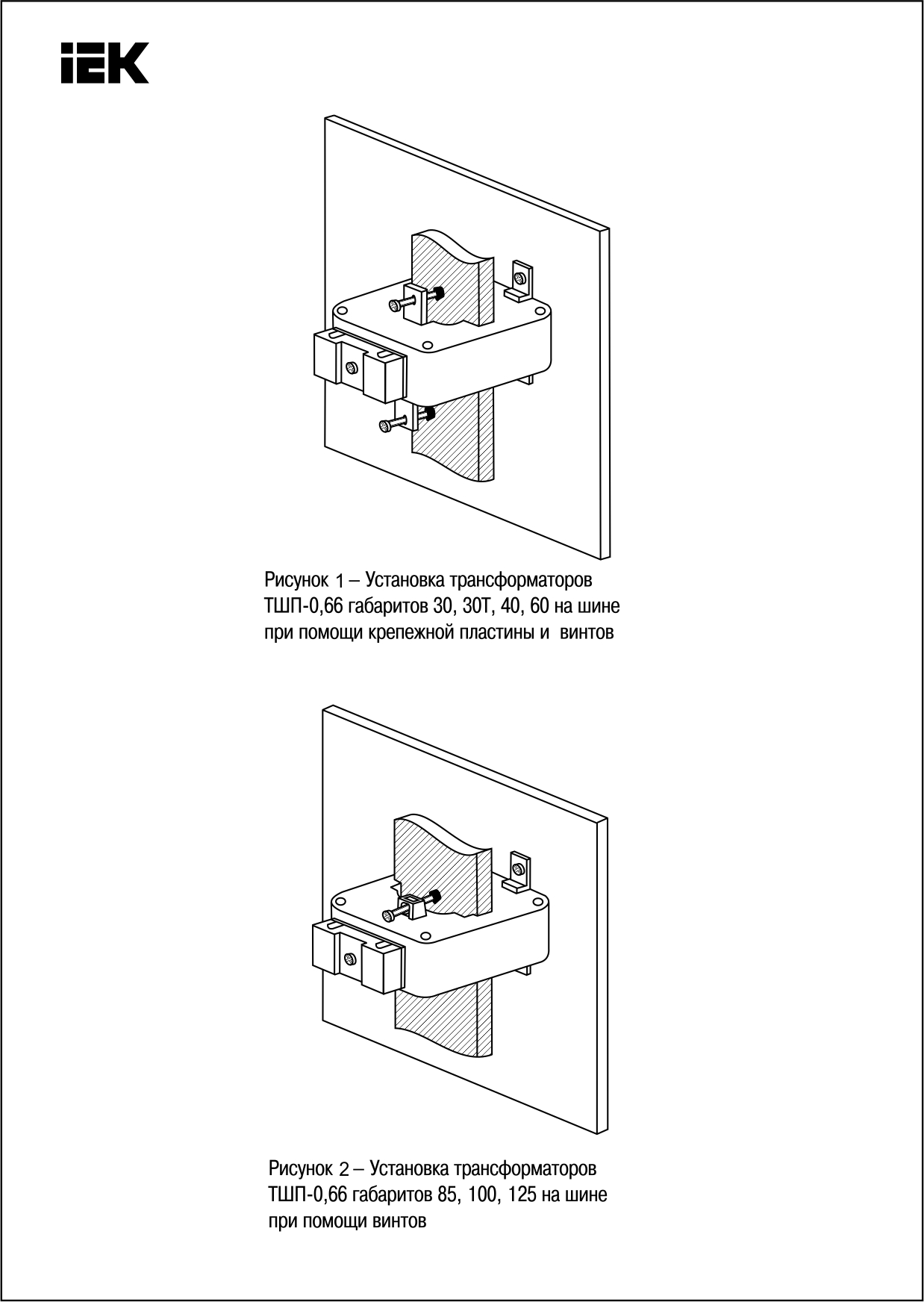 IEK

Рисунок 1 – Установка трансформаторов ТШП-0,66 габаритов 30, 30Т, 40, 60 на шине при помощи крепежной пластины и винтов

Рисунок 2 – Установка трансформаторов ТШП-0,66 габаритов 85, 100, 125 на шине при помощи винтов